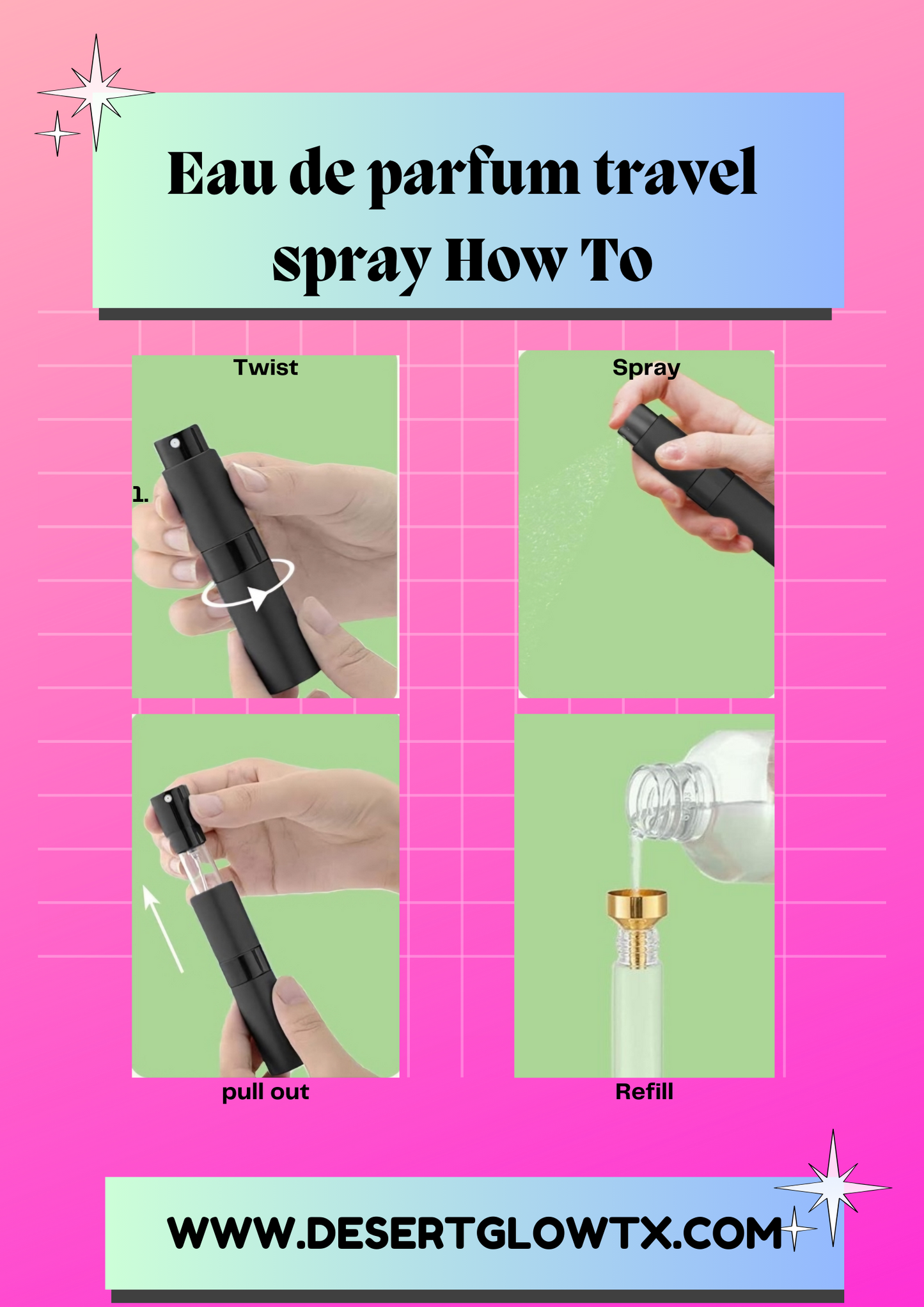 Eau de parfum travel spray How To

Twist

1.

Spray

pull out

Refill

WWW.DESERTGLOWTX.COM