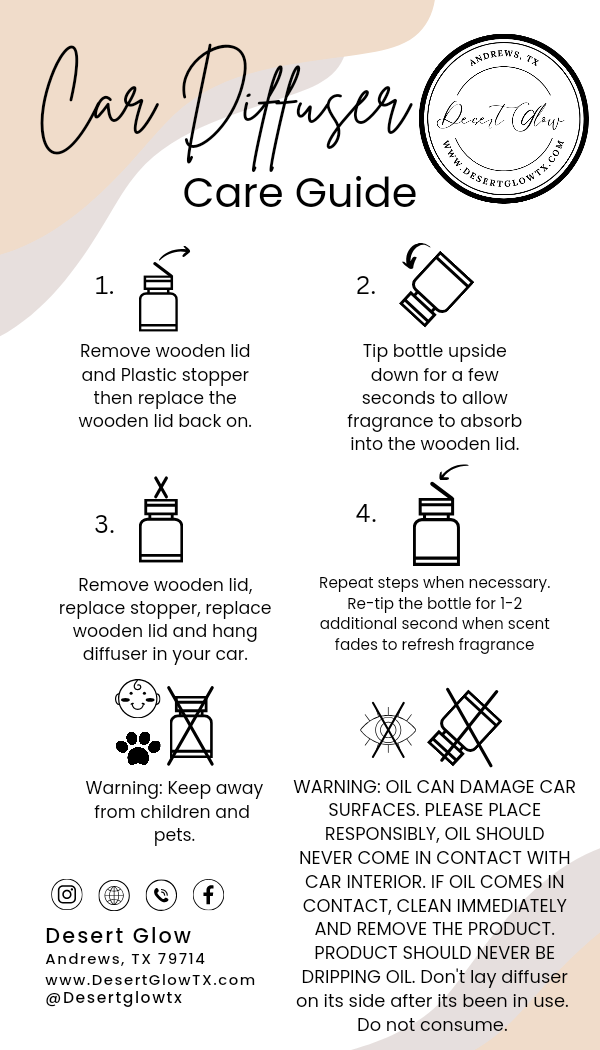 Car Diffuser
Care Guide

ANDREWS, TX
Desert Glow
WWW.DESERTGLOWTX.COM

1.
Remove wooden lid and Plastic stopper then replace the wooden lid back on.

2.
Tip bottle upside down for a few seconds to allow fragrance to absorb into the wooden lid.

3.
Remove wooden lid, replace stopper, replace wooden lid and hang diffuser in your car.

4.
Repeat steps when necessary. Re-tip the bottle for 1-2 additional second when scent fades to refresh fragrance

Warning: Keep away from children and pets.

WARNING: OIL CAN DAMAGE CAR SURFACES. PLEASE PLACE RESPONSIBLY, OIL SHOULD NEVER COME IN CONTACT WITH CAR INTERIOR. IF OIL COMES IN CONTACT, CLEAN IMMEDIATELY AND REMOVE THE PRODUCT. PRODUCT SHOULD NEVER BE DRIPPING OIL. Don't lay diffuser on its side after its been in use. Do not consume.

Desert Glow
Andrews, TX 79714
www.DesertGlowTX.com
@Desertglowtx